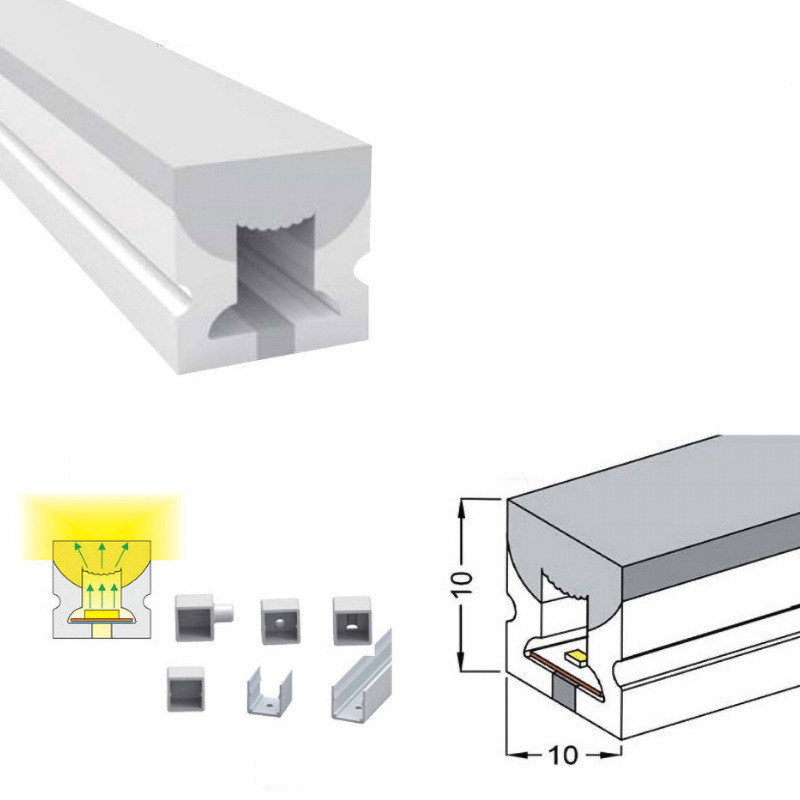 10

10